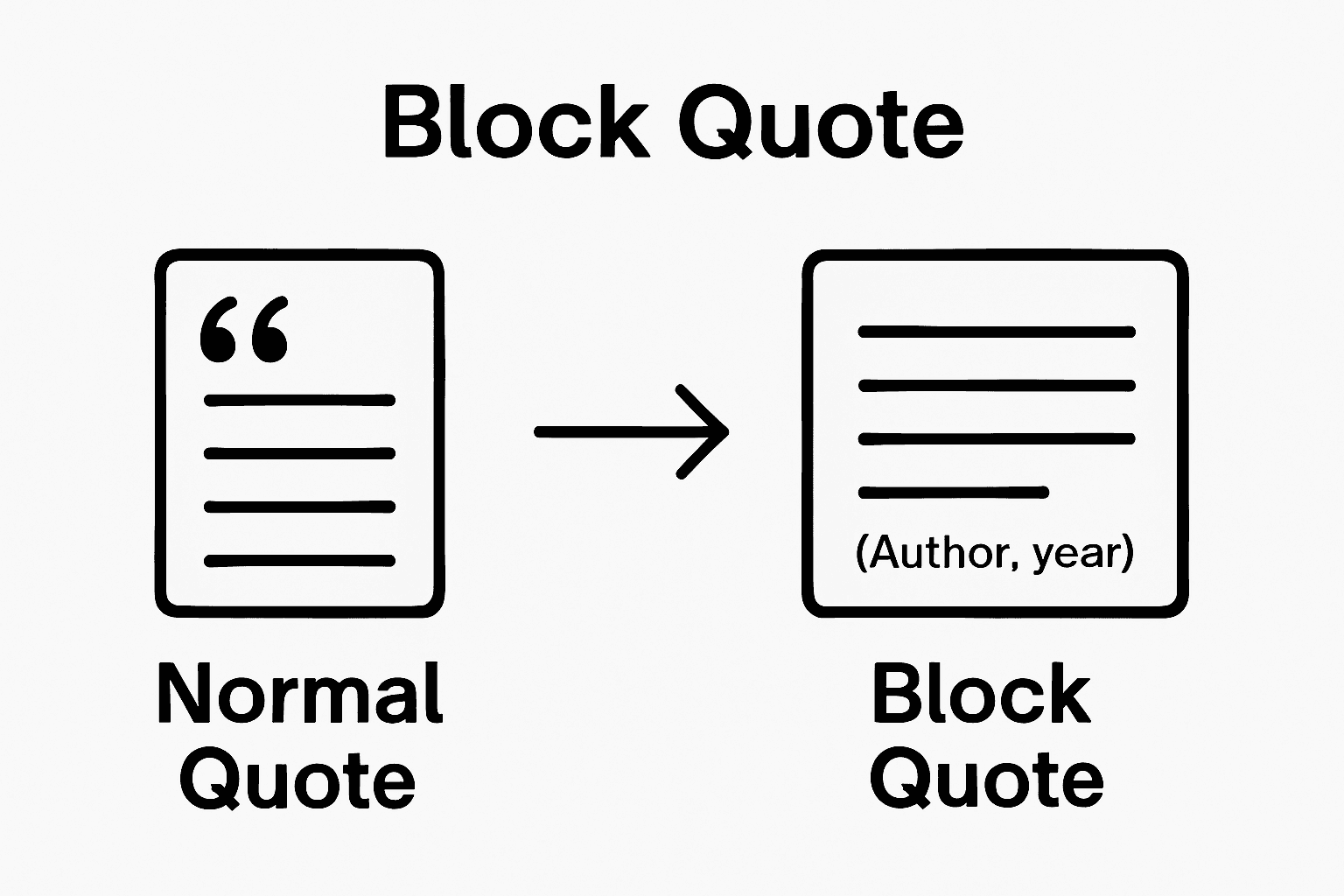 Block Quote

“

(Author, year)

Normal Quote

Block Quote